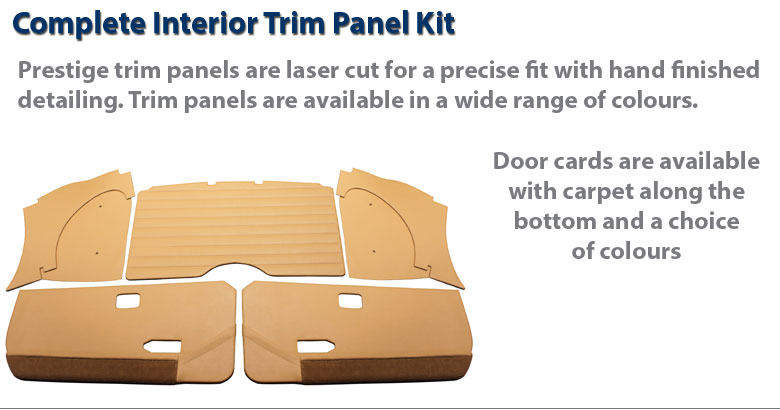 Complete Interior Trim Panel Kit

Prestige trim panels are laser cut for a precise fit with hand finished detailing. Trim panels are available in a wide range of colours.

Door cards are available with carpet along the bottom and a choice of colours